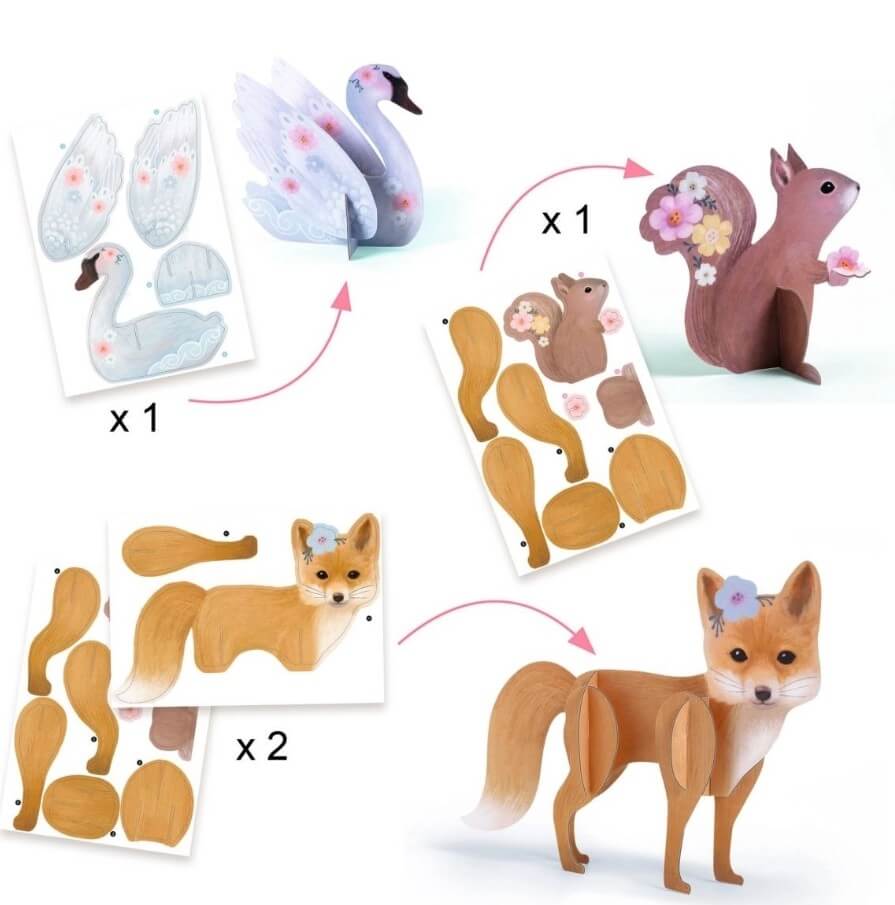 x 1

x 1

x 2