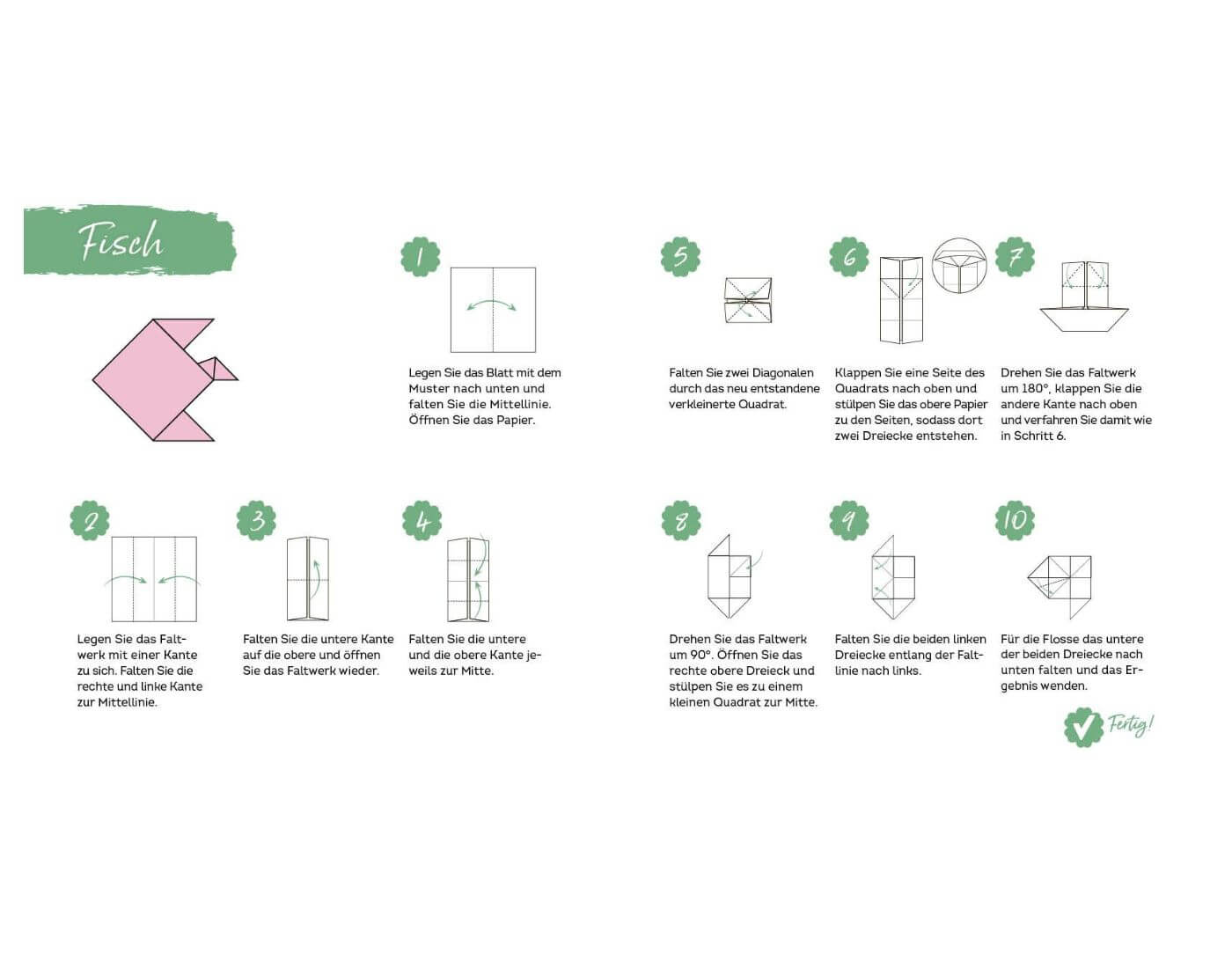 Fisch

1

Legen Sie das Blatt mit dem Muster nach unten und falten Sie die Mittellinie. Öffnen Sie das Papier.

2

Legen Sie das Faltwerk mit einer Kante zu sich. Falten Sie die rechte und linke Kante zur Mittellinie.

3

Falten Sie die untere Kante auf die obere und öffnen Sie das Faltwerk wieder.

4

Falten Sie die untere und die obere Kante jeweils zur Mitte.

5

Falten Sie zwei Diagonalen durch das neu entstandene verkleinerte Quadrat.

6

Klappen Sie eine Seite des Quadrats nach oben und stülpen Sie das obere Papier zu den Seiten, sodass dort zwei Dreiecke entstehen.

7

Drehen Sie das Faltwerk um 180°, klappen Sie die andere Kante nach oben und verfahren Sie damit wie in Schritt 6.

8

Drehen Sie das Faltwerk um 90°. Öffnen Sie das rechte obere Dreieck und stülpen Sie es zu einem kleinen Quadrat zur Mitte.

9

Falten Sie die beiden linken Dreiecke entlang der Faltlinie nach links.

10

Für die Flosse das untere der beiden Dreiecke nach unten falten und das Ergebnis wenden.

Fertig!