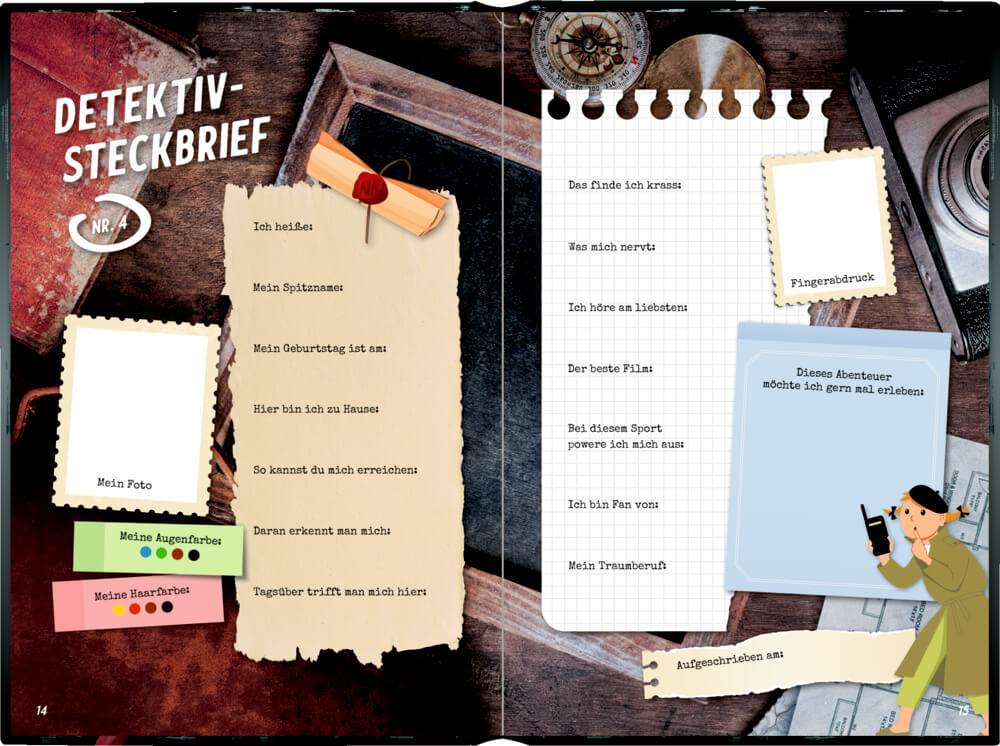 DETEKTIV-STECKBRIEF

NR. 4

Mein Foto

Meine Augenfarbe:

Meine Haarfarbe:

Ich heiße:

Mein Spitzname:

Mein Geburtstag ist am:

Hier bin ich zu Hause:

So kannst du mich erreichen:

Daran erkennt man mich:

Tagsüber trifft man mich hier:

14

Das finde ich krass:

Was mich nervt:

Ich höre am liebsten:

Der beste Film:

Bei diesem Sport powere ich mich aus:

Ich bin Fan von:

Mein Traumberuf:

Fingerabdruck

Dieses Abenteuer möchte ich gern mal erleben:

Aufgeschrieben am:

15