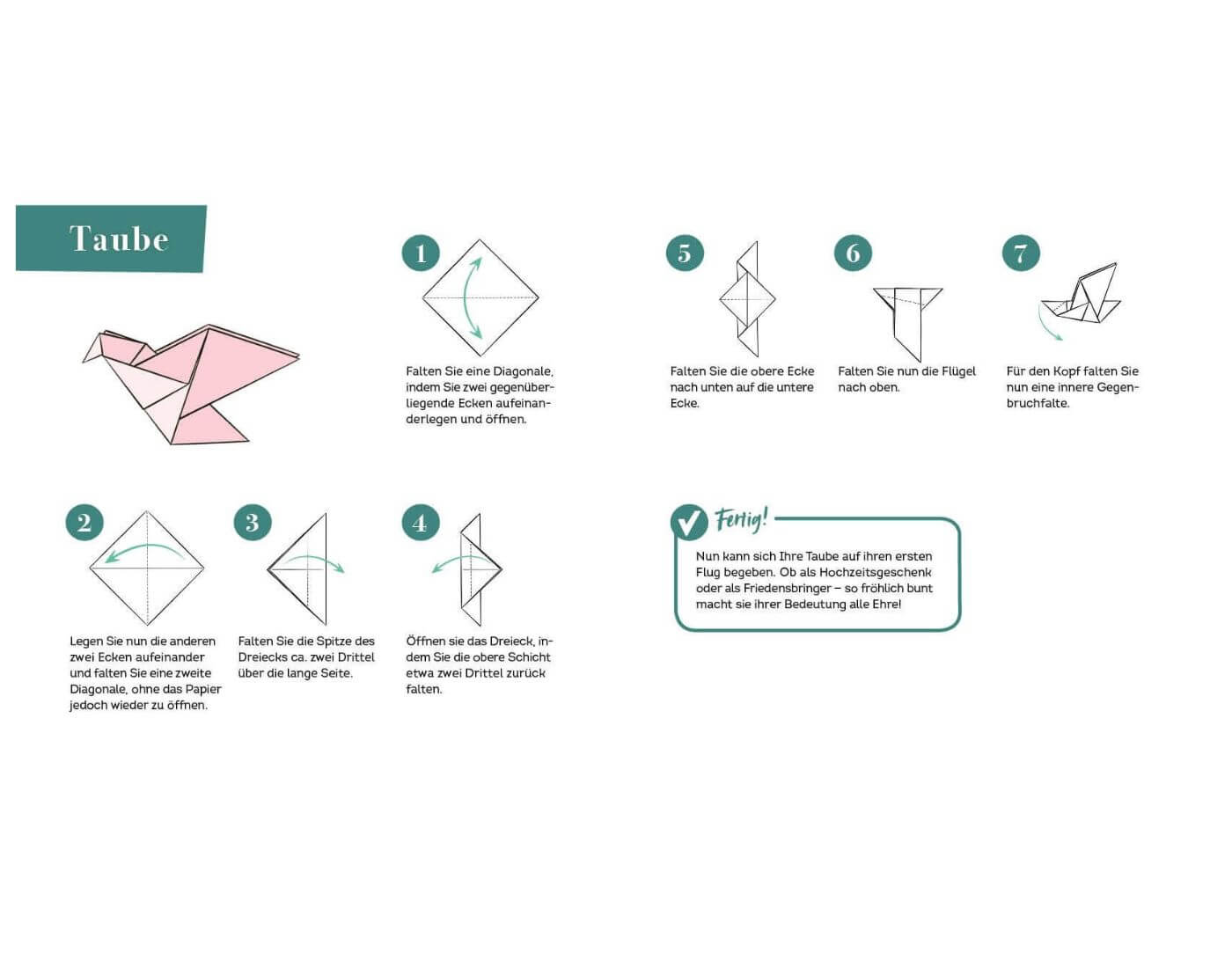 Taube

1
Falten Sie eine Diagonale, indem Sie zwei gegenüberliegende Ecken aufeinanderlegen und öffnen.

2
Legen Sie nun die anderen zwei Ecken aufeinander und falten Sie eine zweite Diagonale, ohne das Papier jedoch wieder zu öffnen.

3
Falten Sie die Spitze des Dreiecks ca. zwei Drittel über die lange Seite.

4
Öffnen sie das Dreieck, indem Sie die obere Schicht etwa zwei Drittel zurück falten.

5
Falten Sie die obere Ecke nach unten auf die untere Ecke.

6
Falten Sie nun die Flügel nach oben.

7
Für den Kopf falten Sie nun eine innere Gegenbruchfalte.

Fertig!
Nun kann sich Ihre Taube auf ihren ersten Flug begeben. Ob als Hochzeitsgeschenk oder als Friedensbringer – so fröhlich bunt macht sie ihrer Bedeutung alle Ehre!